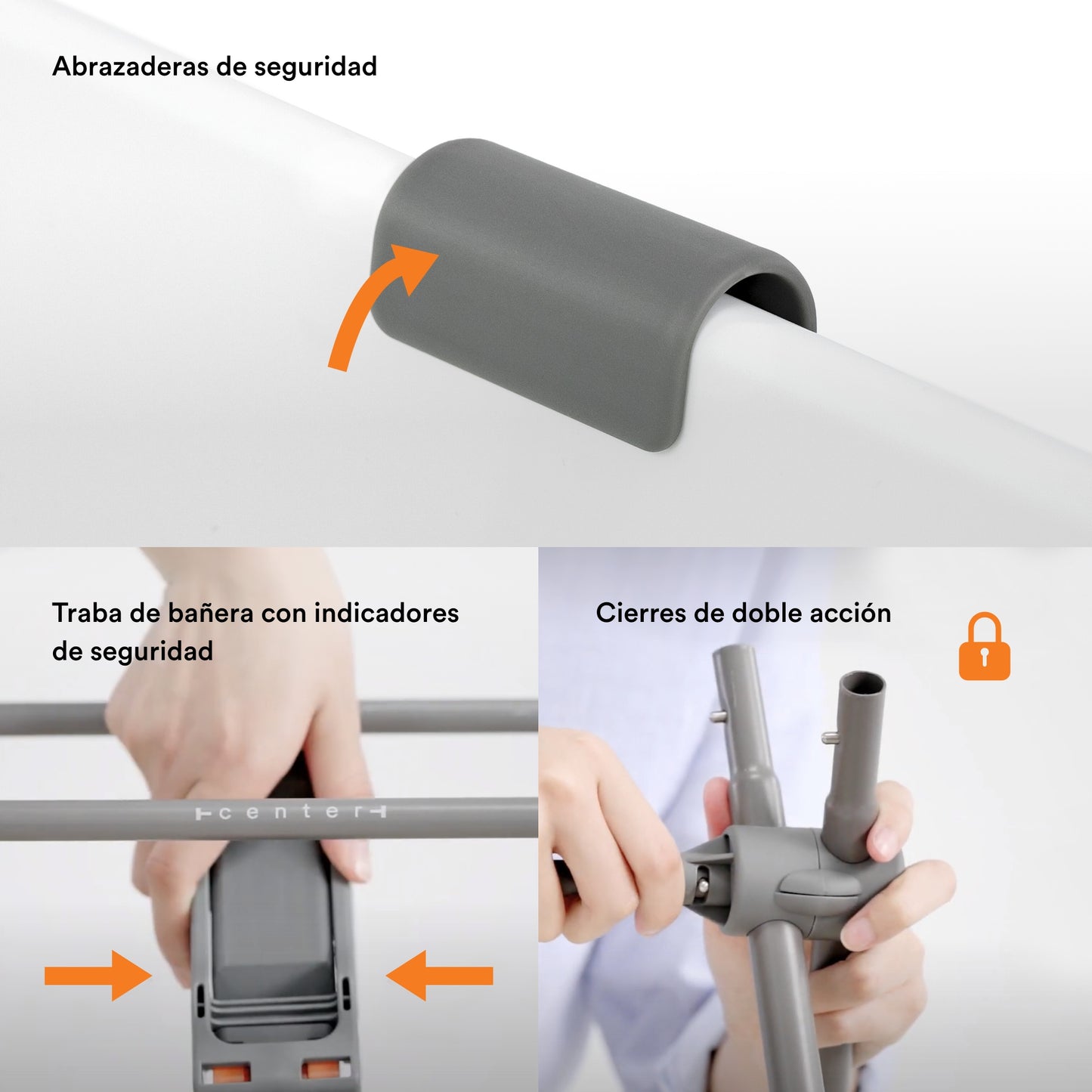 Abrazaderas de seguridad

Traba de bañera con indicadores de seguridad

center

Cierres de doble acción